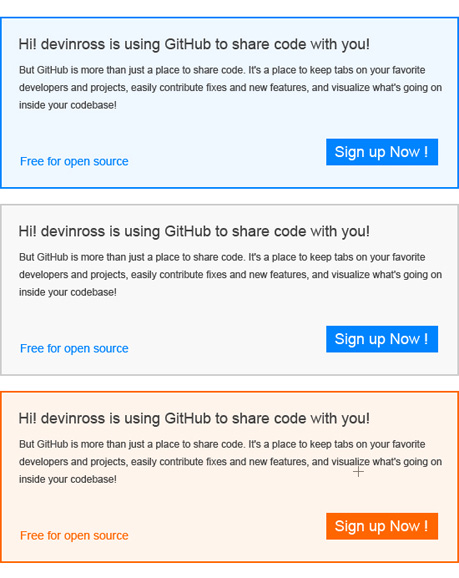 Hi! devinross is using GitHub to share code with you!

But GitHub is more than just a place to share code. It's a place to keep tabs on your favorite developers and projects, easily contribute fixes and new features, and visualize what's going on inside your codebase!

Free for open source

Sign up Now !

Hi! devinross is using GitHub to share code with you!

But GitHub is more than just a place to share code. It's a place to keep tabs on your favorite developers and projects, easily contribute fixes and new features, and visualize what's going on inside your codebase!

Free for open source

Sign up Now !

Hi! devinross is using GitHub to share code with you!

But GitHub is more than just a place to share code. It's a place to keep tabs on your favorite developers and projects, easily contribute fixes and new features, and visualize what's going on inside your codebase!

Free for open source

Sign up Now !